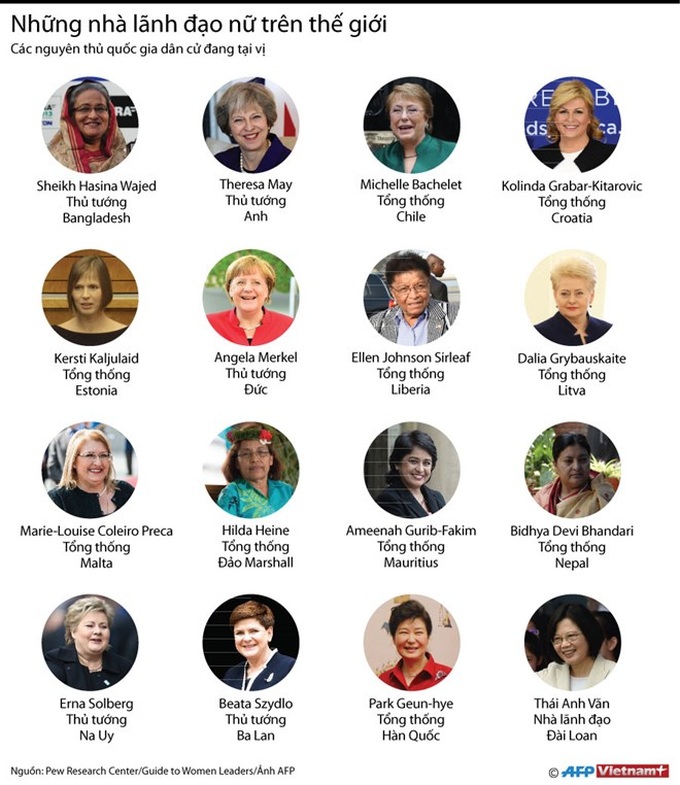 Những nhà lãnh đạo nữ trên thế giới
Các nguyên thủ quốc gia dân cử đang tại vị

Sheikh Hasina Wajed
Thủ tướng
Bangladesh

Theresa May
Thủ tướng
Anh

Michelle Bachelet
Tổng thống
Chile

Kolinda Grabar-Kitarovic
Tổng thống
Croatia

Kersti Kaljulaid
Tổng thống
Estonia

Angela Merkel
Thủ tướng
Đức

Ellen Johnson Sirleaf
Tổng thống
Liberia

Dalia Grybauskaite
Tổng thống
Litva

Marie-Louise Coleiro Preca
Tổng thống
Malta

Hilda Heine
Tổng thống
Đảo Marshall

Ameenah Gurib-Fakim
Tổng thống
Mauritius

Bidhya Devi Bhandari
Tổng thống
Nepal

Erna Solberg
Thủ tướng
Na Uy

Beata Szydlo
Thủ tướng
Ba Lan

Park Geun-hye
Tổng thống
Hàn Quốc

Thái Anh Văn
Nhà lãnh đạo
Đài Loan

Nguồn: Pew Research Center/Guide to Women Leaders/Ảnh AFP

© AFP Vietnam+