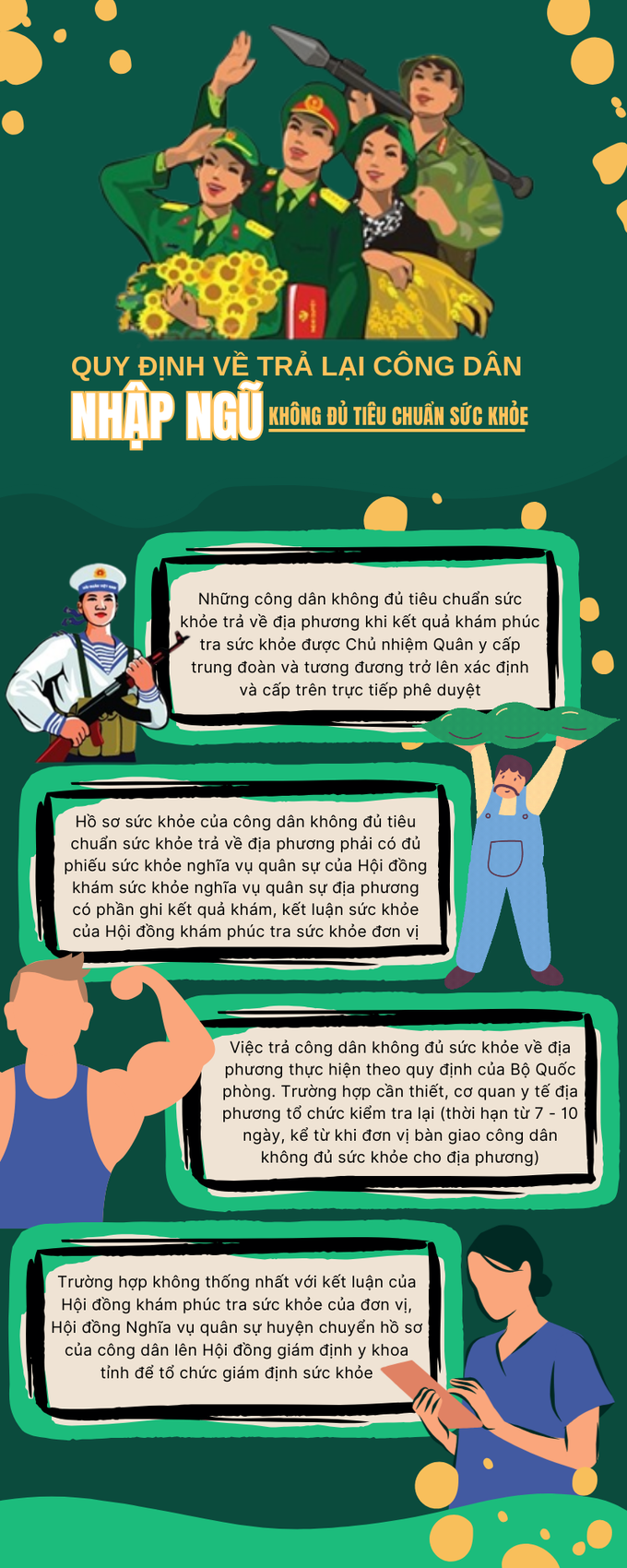 QUY ĐỊNH VỀ TRẢ LẠI CÔNG DÂN

NHẬP NGŨ KHÔNG ĐỦ TIÊU CHUẨN SỨC KHỎE

Những công dân không đủ tiêu chuẩn sức khỏe trả về địa phương khi kết quả khám phúc tra sức khỏe được Chủ nhiệm Quân y cấp trung đoàn và tương đương trở lên xác định và cấp trên trực tiếp phê duyệt

Hồ sơ sức khỏe của công dân không đủ tiêu chuẩn sức khỏe trả về địa phương phải có đủ phiếu sức khỏe nghĩa vụ quân sự của Hội đồng khám sức khỏe nghĩa vụ quân sự địa phương có phần ghi kết quả khám, kết luận sức khỏe của Hội đồng khám phúc tra sức khỏe đơn vị

Việc trả công dân không đủ sức khỏe về địa phương thực hiện theo quy định của Bộ Quốc phòng. Trường hợp cần thiết, cơ quan y tế địa phương tổ chức kiểm tra lại (thời hạn từ 7 - 10 ngày, kể từ khi đơn vị bàn giao công dân không đủ sức khỏe cho địa phương)

Trường hợp không thống nhất với kết luận của Hội đồng khám phúc tra sức khỏe của đơn vị, Hội đồng Nghĩa vụ quân sự huyện chuyển hồ sơ của công dân lên Hội đồng giám định y khoa tỉnh để tổ chức giám định sức khỏe