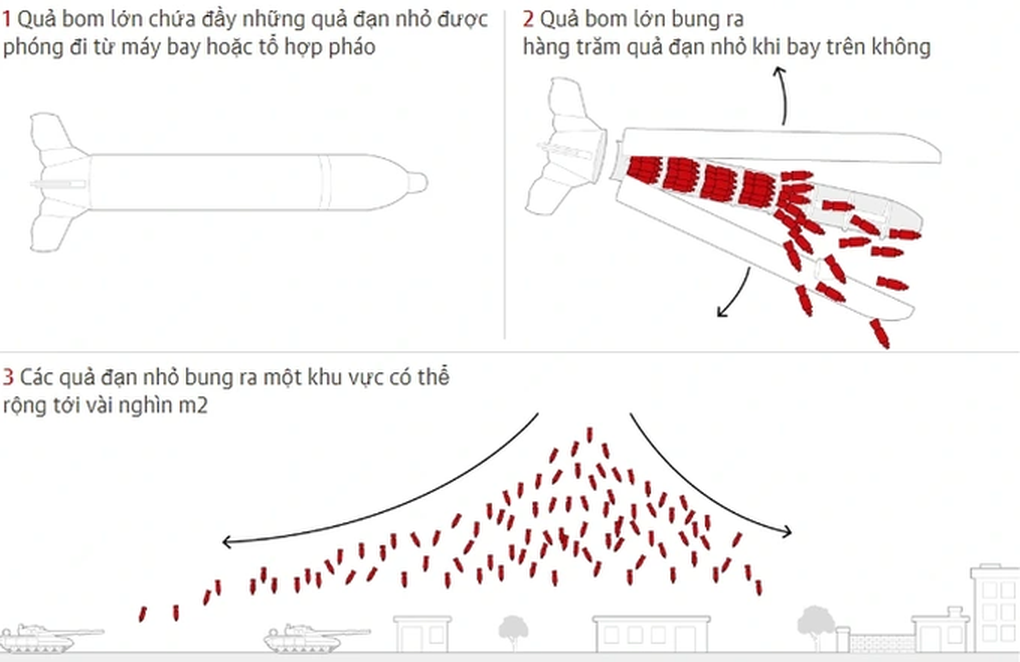 1 Quả bom lớn chứa đầy những quả đạn nhỏ được phóng đi từ máy bay hoặc tổ hợp pháo

2 Quả bom lớn bung ra hàng trăm quả đạn nhỏ khi bay trên không

3 Các quả đạn nhỏ bung ra một khu vực có thể rộng tới vài nghìn m2