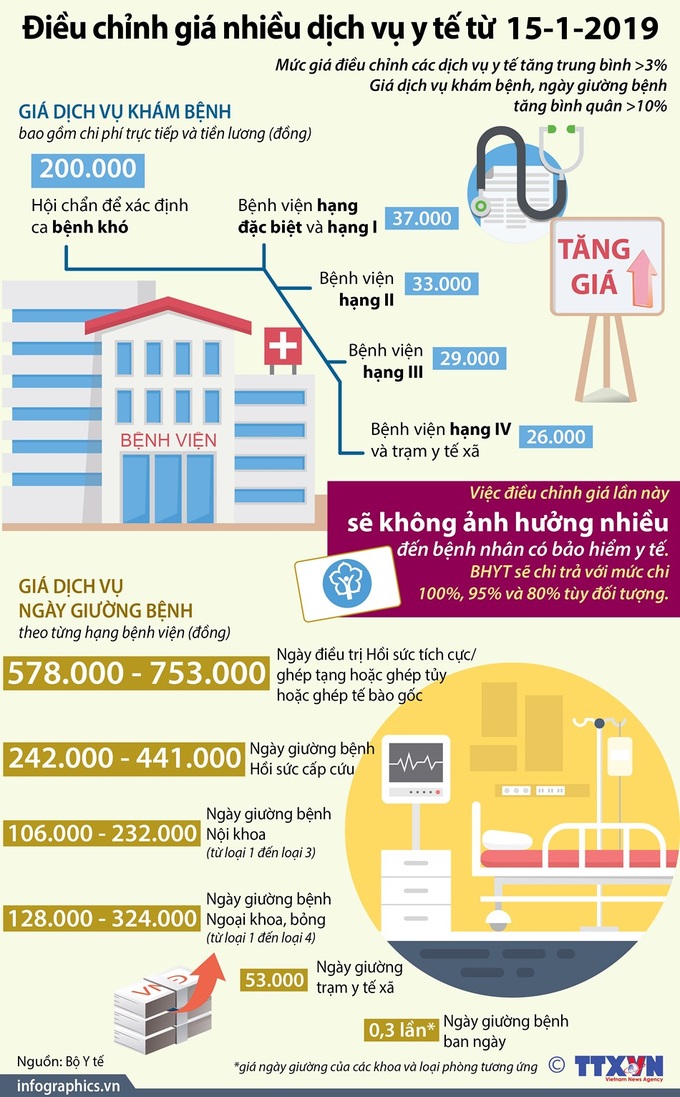 Điều chỉnh giá nhiều dịch vụ y tế từ 15-1-2019

Mức giá điều chỉnh các dịch vụ y tế tăng trung bình >3%
Giá dịch vụ khám bệnh, ngày giường bệnh tăng bình quân >10%

GIÁ DỊCH VỤ KHÁM BỆNH
bao gồm chi phí trực tiếp và tiền lương (đồng)

200.000
Hội chẩn để xác định ca bệnh khó

Bệnh viện hạng đặc biệt và hạng I 37.000

Bệnh viện hạng II 33.000

Bệnh viện hạng III 29.000

Bệnh viện hạng IV và trạm y tế xã 26.000

TĂNG GIÁ

BỆNH VIỆN

Việc điều chỉnh giá lần này
sẽ không ảnh hưởng nhiều
đến bệnh nhân có bảo hiểm y tế.
BHYT sẽ chi trả với mức chi 100%, 95% và 80% tùy đối tượng.

GIÁ DỊCH VỤ NGÀY GIƯỜNG BỆNH
theo từng hạng bệnh viện (đồng)

578.000 - 753.000 Ngày điều trị Hồi sức tích cực/ ghép tạng hoặc ghép tủy hoặc ghép tế bào gốc

242.000 - 441.000 Ngày giường bệnh Hồi sức cấp cứu

106.000 - 232.000 Ngày giường bệnh Nội khoa (từ loại 1 đến loại 3)

128.000 - 324.000 Ngày giường bệnh Ngoại khoa, bỏng (từ loại 1 đến loại 4)

53.000 Ngày giường trạm y tế xã

0,3 lần* Ngày giường bệnh ban ngày

Nguồn: Bộ Y tế

*giá ngày giường của các khoa và loại phòng tương ứng

infographics.vn

© TTXVN Vietnam News Agency