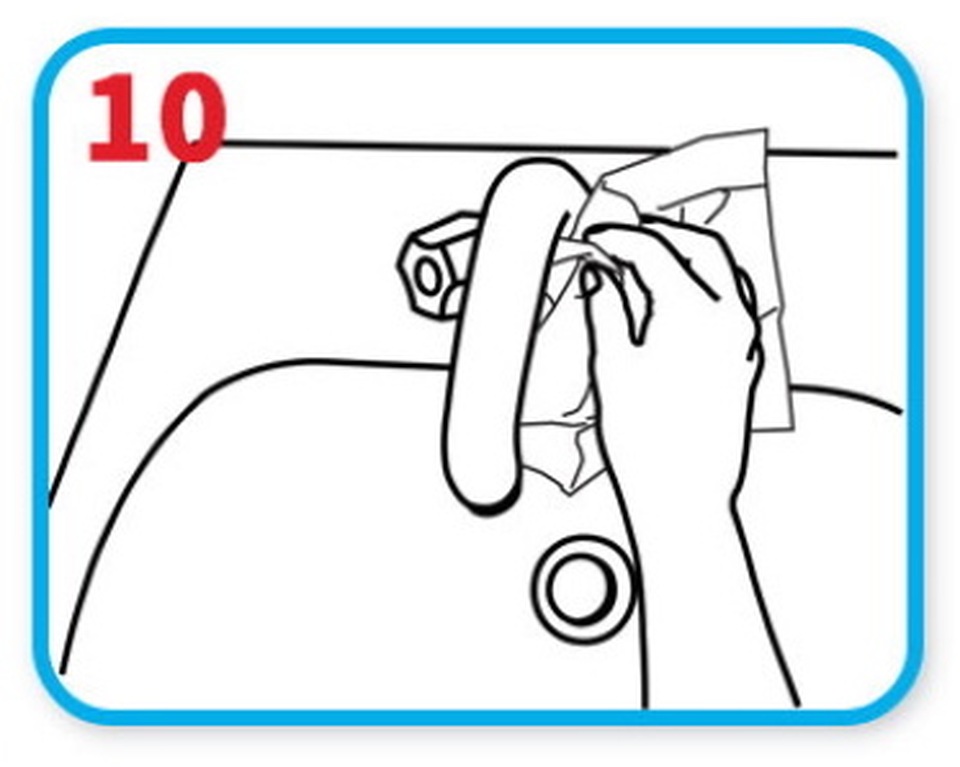 10