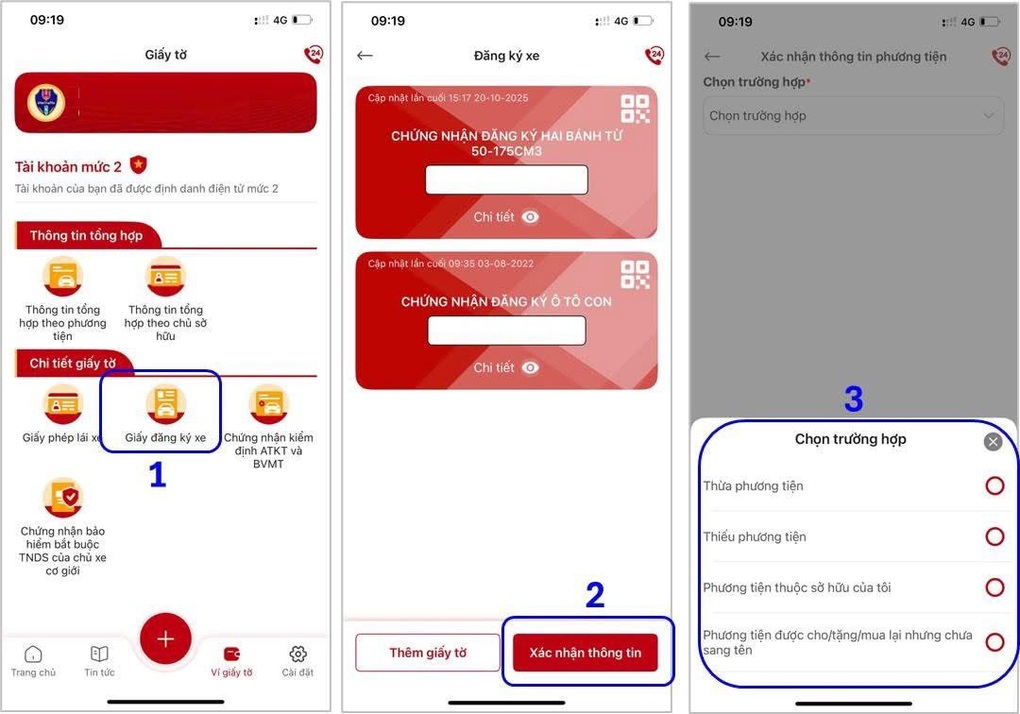 09:19 4G

Giấy tờ

24

Tài khoản mức 2

Tài khoản của bạn đã được định danh điện tử mức 2

Thông tin tổng hợp

Thông tin tổng hợp theo phương tiện

Thông tin tổng hợp theo chủ sở hữu

Chi tiết giấy tờ

Giấy phép lái xe

Giấy đăng ký xe

Chứng nhận kiểm định ATKT và BVMT

1

Chứng nhận bảo hiểm bắt buộc TNDS của chủ xe cơ giới

Trang chủ

Tin tức

Ví giấy tờ

Cài đặt

09:19 4G

Đăng ký xe

24

Cập nhật lần cuối 15:17 20-10-2025

CHỨNG NHẬN ĐĂNG KÝ HAI BÁNH TỪ 50-175CM3

Chi tiết

Cập nhật lần cuối 09:35 03-08-2022

CHỨNG NHẬN ĐĂNG KÝ Ô TÔ CON

Chi tiết

2

Thêm giấy tờ

Xác nhận thông tin

09:19 4G

Xác nhận thông tin phương tiện

24

Chọn trường hợp*

Chọn trường hợp

3

Chọn trường hợp

Thừa phương tiện

Thiếu phương tiện

Phương tiện thuộc sở hữu của tôi

Phương tiện được cho/tặng/mua lại nhưng chưa sang tên