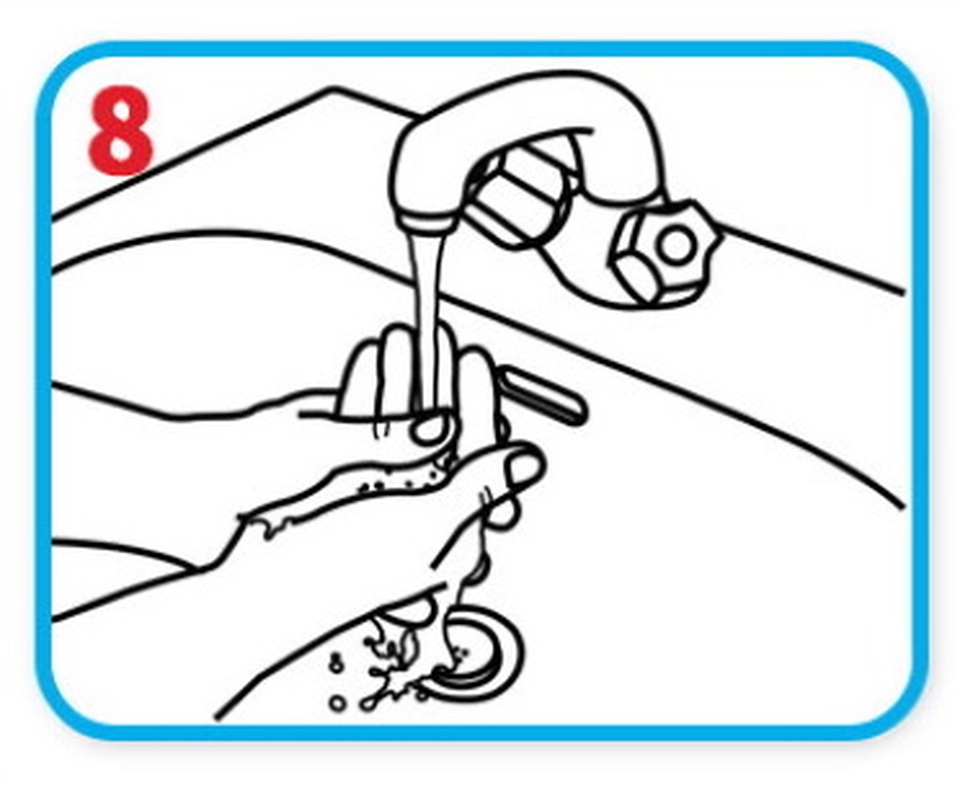 8