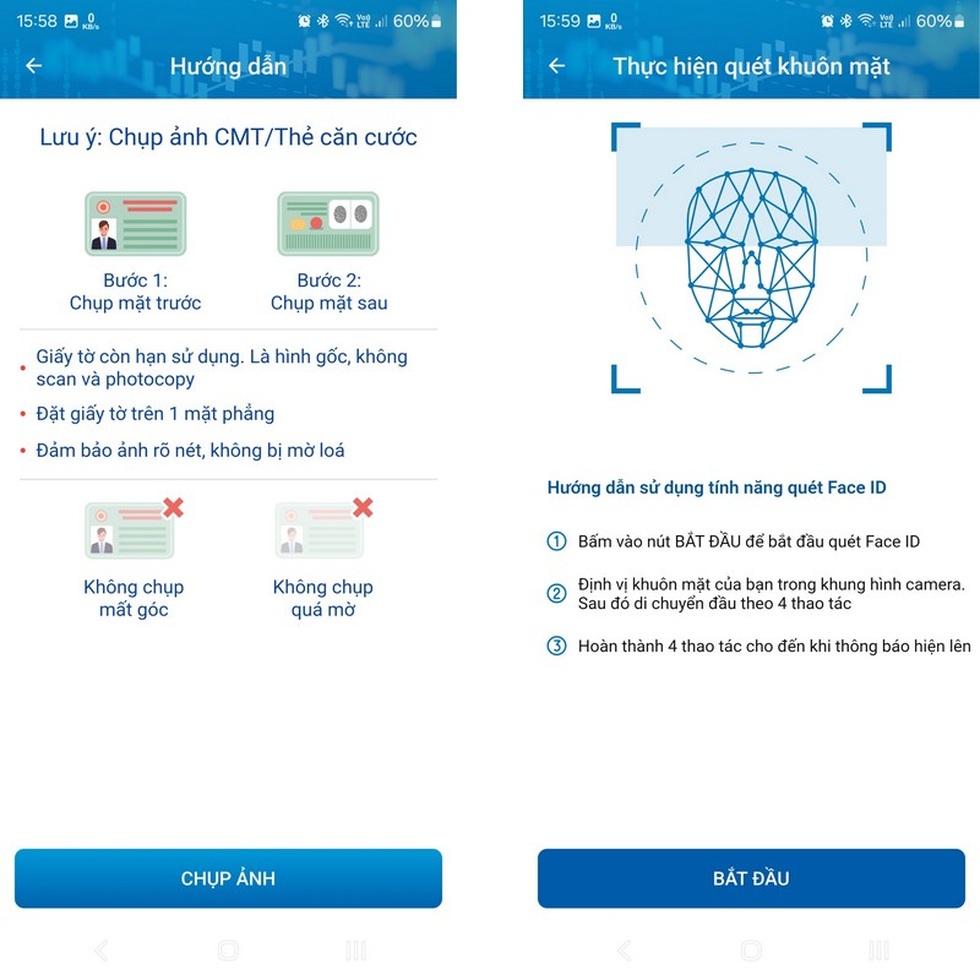 15:58 0 KB/s 60%

Hướng dẫn

Lưu ý: Chụp ảnh CMT/Thẻ căn cước

Bước 1:
Chụp mặt trước

Bước 2:
Chụp mặt sau

• Giấy tờ còn hạn sử dụng. Là hình gốc, không scan và photocopy

• Đặt giấy tờ trên 1 mặt phẳng

• Đảm bảo ảnh rõ nét, không bị mờ loá

Không chụp
mất góc

Không chụp
quá mờ

CHỤP ẢNH

15:59 0 KB/s 60%

Thực hiện quét khuôn mặt

Hướng dẫn sử dụng tính năng quét Face ID

① Bấm vào nút BẮT ĐẦU để bắt đầu quét Face ID

② Định vị khuôn mặt của bạn trong khung hình camera. Sau đó di chuyển đầu theo 4 thao tác

③ Hoàn thành 4 thao tác cho đến khi thông báo hiện lên

BẮT ĐẦU