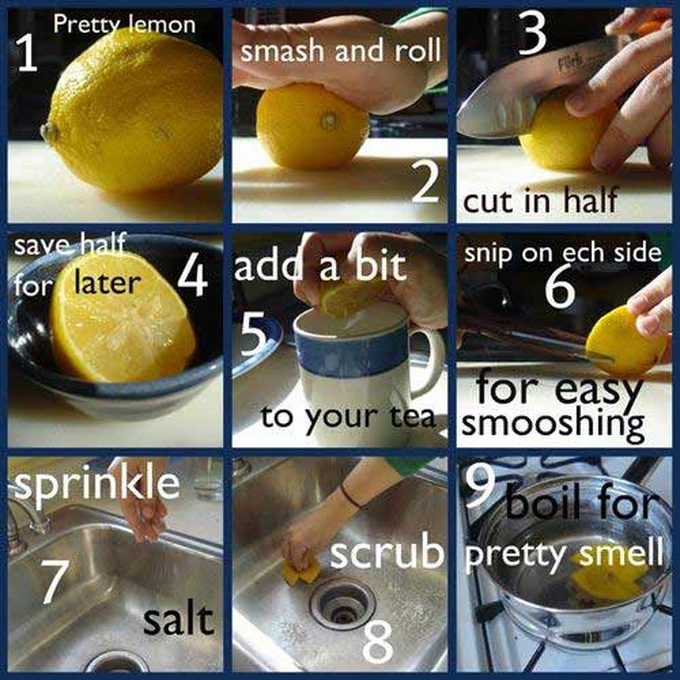 1 Pretty lemon

smash and roll

2

3

cut in half

save half for later

4

add a bit

5

to your tea

snip on ech side

6

for easy smooshing

sprinkle

7

salt

scrub

8

9 boil for pretty smell