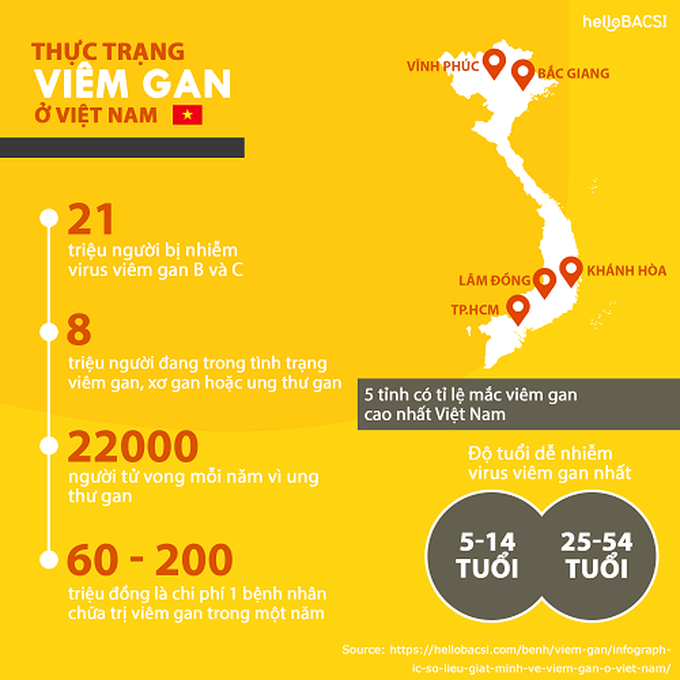 helloBACSI

THỰC TRẠNG
VIÊM GAN
Ở VIỆT NAM

21
triệu người bị nhiễm virus viêm gan B và C

8
triệu người đang trong tình trạng viêm gan, xơ gan hoặc ung thư gan

22000
người tử vong mỗi năm vì ung thư gan

60 - 200
triệu đồng là chi phí 1 bệnh nhân chữa trị viêm gan trong một năm

VĨNH PHÚC
BẮC GIANG
LÂM ĐỒNG
KHÁNH HÒA
TP.HCM

5 tỉnh có tỉ lệ mắc viêm gan cao nhất Việt Nam

Độ tuổi dễ nhiễm virus viêm gan nhất

5-14 TUỔI

25-54 TUỔI

Source: https://hellobacsi.com/benh/viem-gan/infographic-so-lieu-giat-minh-ve-viem-gan-o-viet-nam/