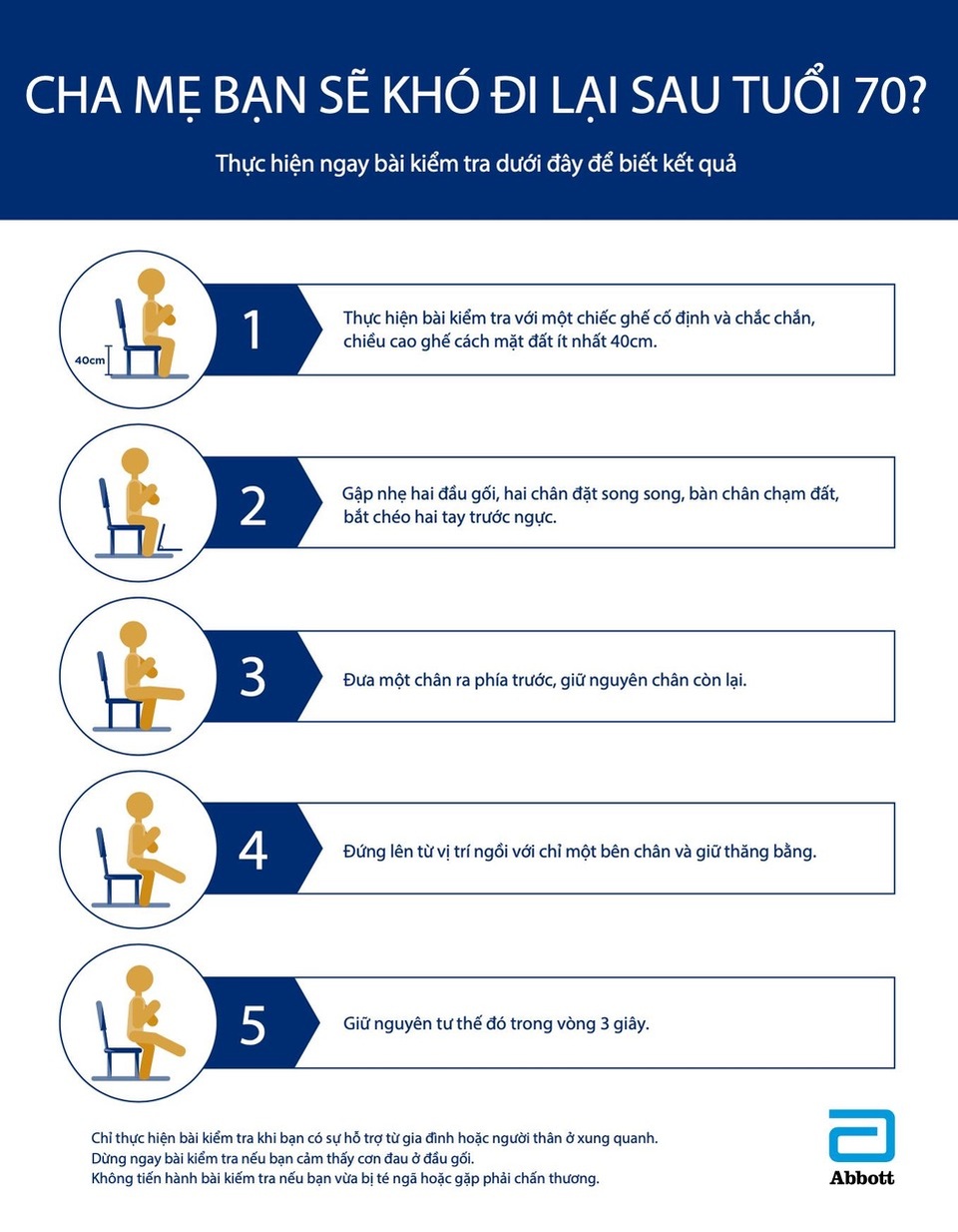 CHA MẸ BẠN SẼ KHÓ ĐI LẠI SAU TUỔI 70?

Thực hiện ngay bài kiểm tra dưới đây để biết kết quả

40cm

1

Thực hiện bài kiểm tra với một chiếc ghế cố định và chắc chắn, chiều cao ghế cách mặt đất ít nhất 40cm.

2

Gập nhẹ hai đầu gối, hai chân đặt song song, bàn chân chạm đất, bắt chéo hai tay trước ngực.

3

Đưa một chân ra phía trước, giữ nguyên chân còn lại.

4

Đứng lên từ vị trí ngồi với chỉ một bên chân và giữ thăng bằng.

5

Giữ nguyên tư thế đó trong vòng 3 giây.

Chỉ thực hiện bài kiểm tra khi bạn có sự hỗ trợ từ gia đình hoặc người thân ở xung quanh.
Dừng ngay bài kiểm tra nếu bạn cảm thấy cơn đau ở đầu gối.
Không tiến hành bài kiểm tra nếu bạn vừa bị té ngã hoặc gặp phải chấn thương.

Abbott