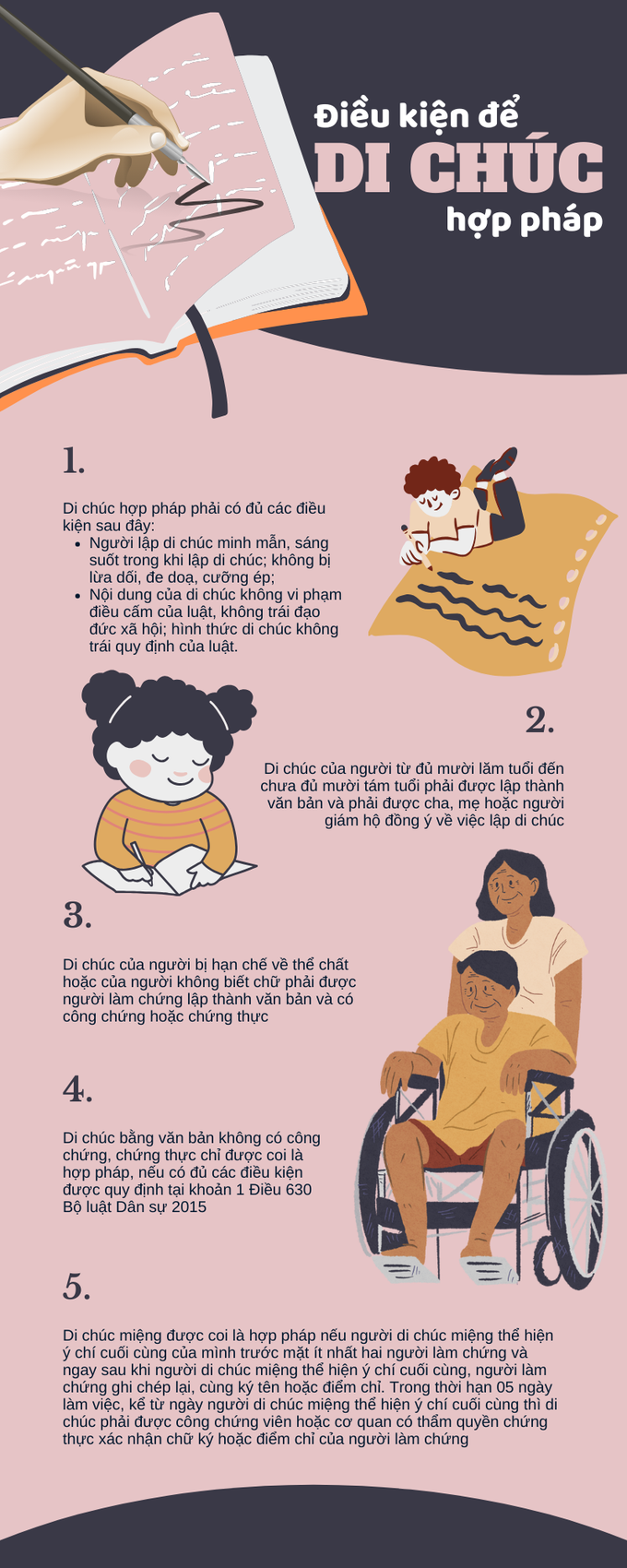 Điều kiện để
DI CHÚC
hợp pháp

1.

Di chúc hợp pháp phải có đủ các điều kiện sau đây:
- Người lập di chúc minh mẫn, sáng suốt trong khi lập di chúc; không bị lừa dối, đe doạ, cưỡng ép;
- Nội dung của di chúc không vi phạm điều cấm của luật, không trái đạo đức xã hội; hình thức di chúc không trái quy định của luật.

2.

Di chúc của người từ đủ mười lăm tuổi đến chưa đủ mười tám tuổi phải được lập thành văn bản và phải được cha, mẹ hoặc người giám hộ đồng ý về việc lập di chúc

3.

Di chúc của người bị hạn chế về thể chất hoặc của người không biết chữ phải được người làm chứng lập thành văn bản và có công chứng hoặc chứng thực

4.

Di chúc bằng văn bản không có công chứng, chứng thực chỉ được coi là hợp pháp, nếu có đủ các điều kiện được quy định tại khoản 1 Điều 630 Bộ luật Dân sự 2015

5.

Di chúc miệng được coi là hợp pháp nếu người di chúc miệng thể hiện ý chí cuối cùng của mình trước mặt ít nhất hai người làm chứng và ngay sau khi người di chúc miệng thể hiện ý chí cuối cùng, người làm chứng ghi chép lại, cùng ký tên hoặc điểm chỉ. Trong thời hạn 05 ngày làm việc, kể từ ngày người di chúc miệng thể hiện ý chí cuối cùng thì di chúc phải được công chứng viên hoặc cơ quan có thẩm quyền chứng thực xác nhận chữ ký hoặc điểm chỉ của người làm chứng