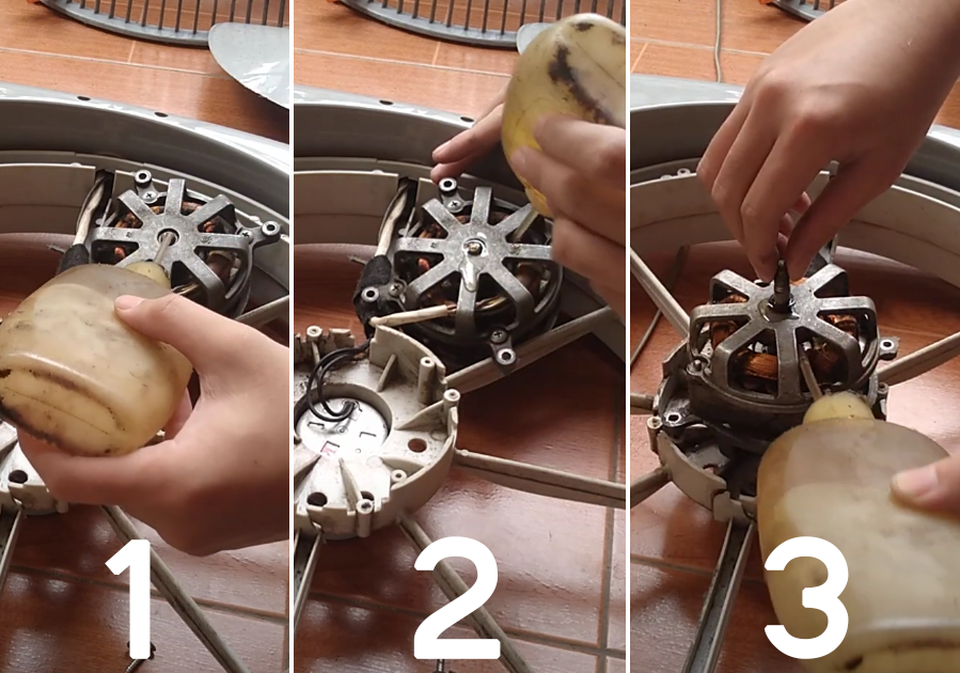 1

2

3